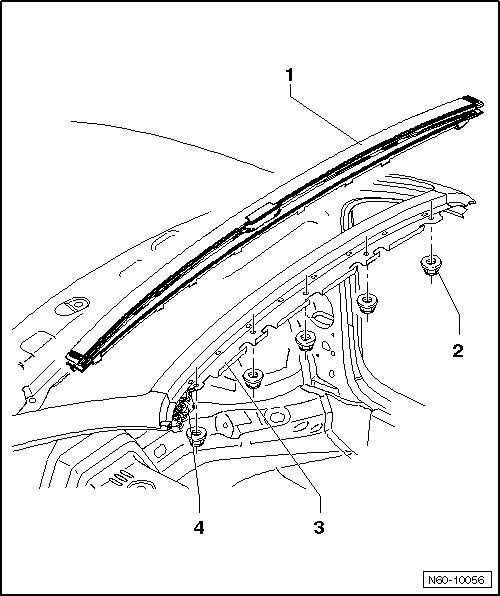 1
2
4
3
N60-10056