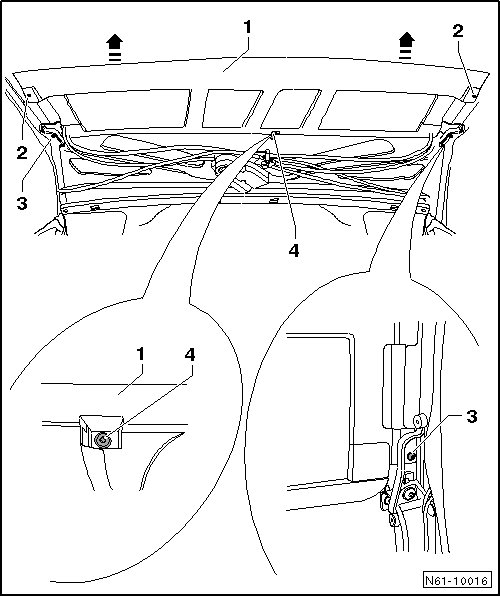 1
2
2
3
4
1
4
3
N61-10016