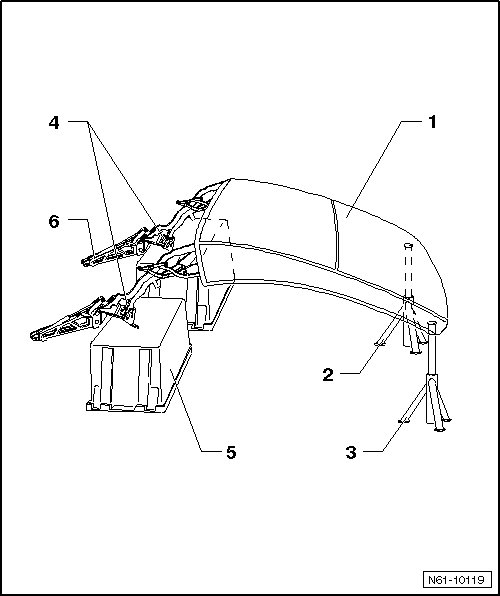 4
1
6
2
5
3
N61-10119