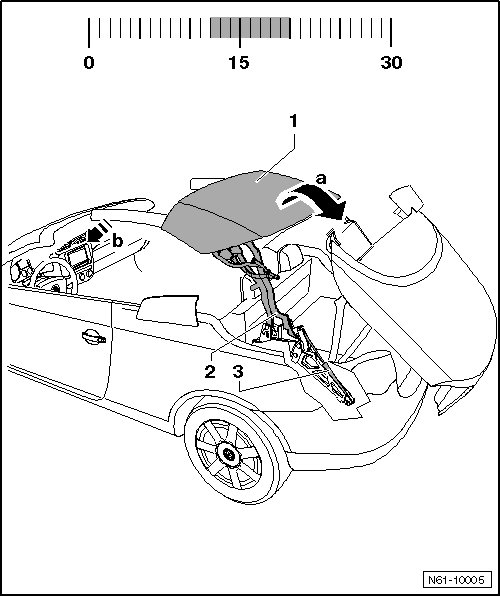 0
15
30

1
a
b
2
3

N61-10005