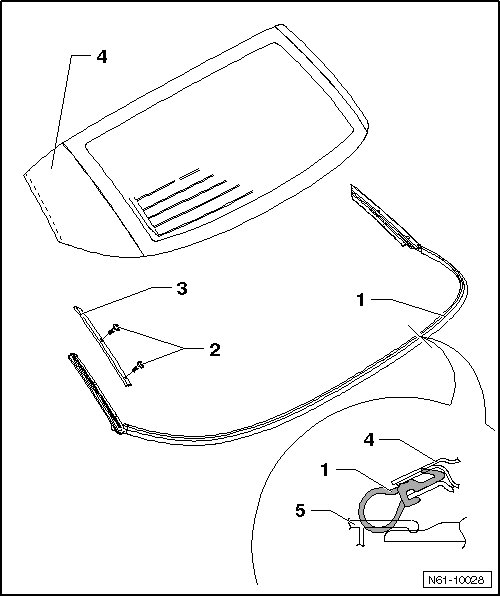 4
3
1
2
4
1
5
N61-10028