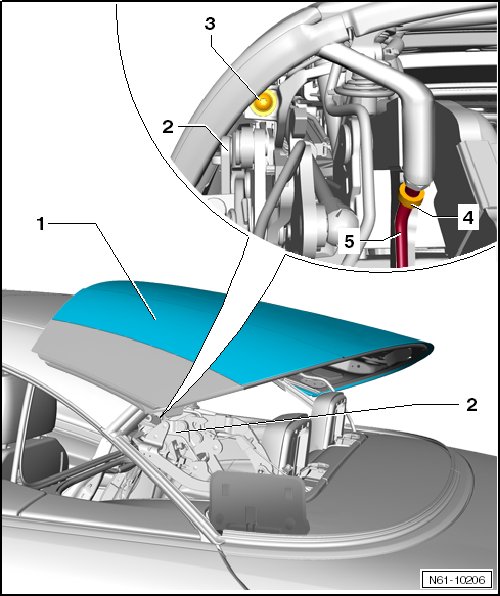 3
2
4
5
1
2
N61-10206