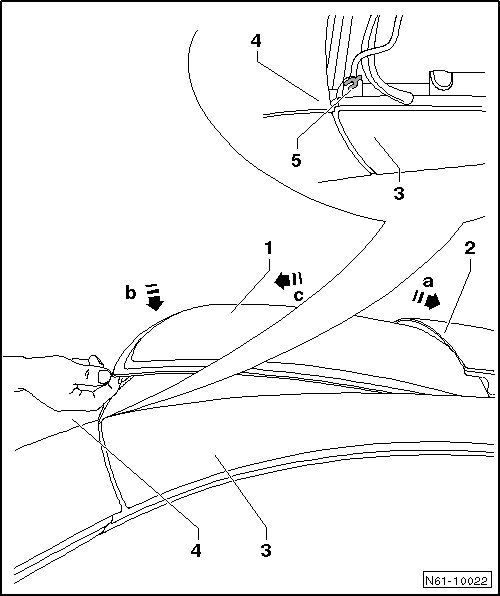 4
5
3
1
2
b
c
a
4
3
N61-10022