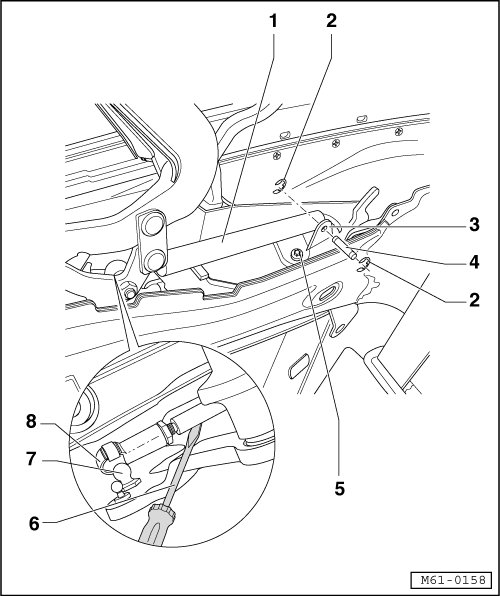 1
2
3
4
2
5
8
7
6
M61-0158