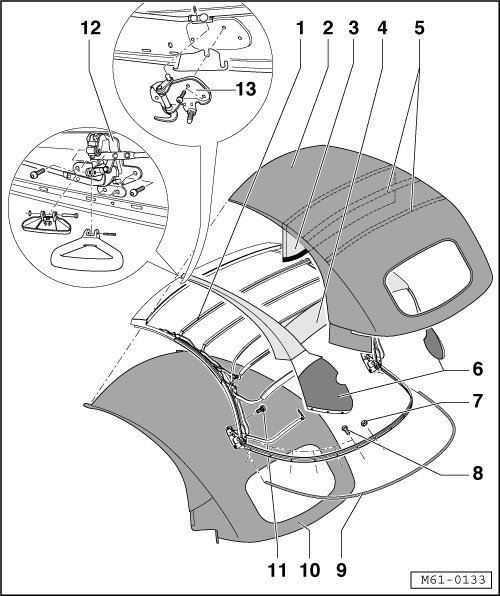 12
1
2
3
4
5
13
6
7
8
11
10
9
M61-0133