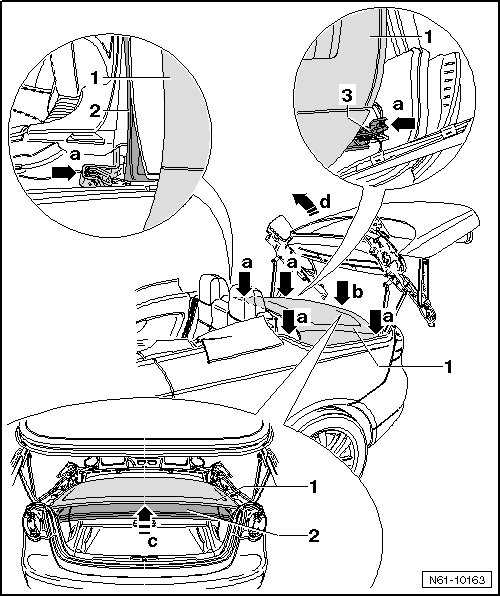 1
2
a
1
3
a
d
a
a
b
a
a
1
1
2
c
N61-10163