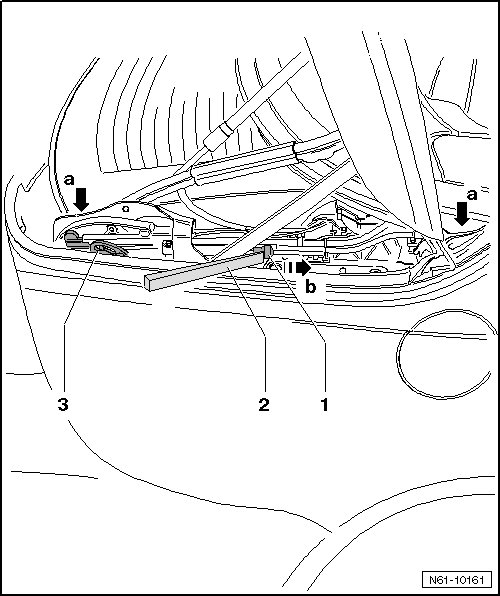 a
a
b
3
2
1
N61-10161