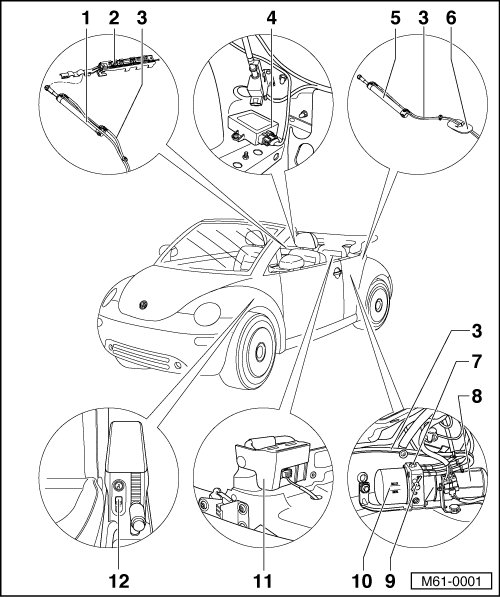 1 2 3 4 5 3 6

3
7
8

12 11 10 9 M61-0001