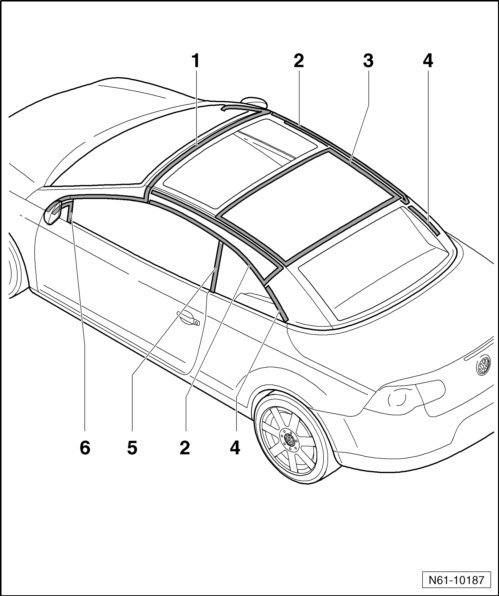 1
2
3
4
6
5
2
4
N61-10187