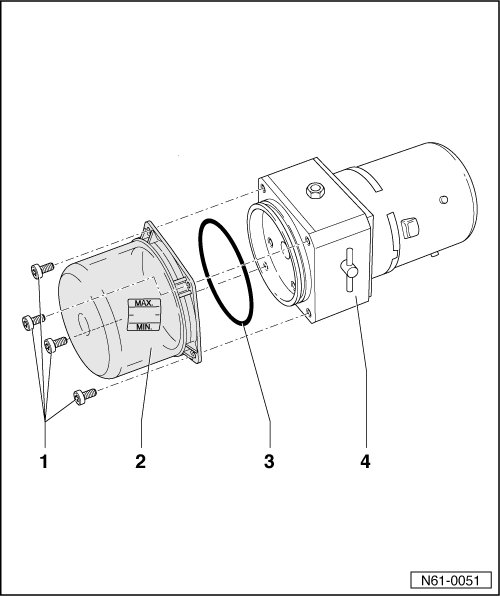 MAX.
MIN.
1
2
3
4
N61-0051