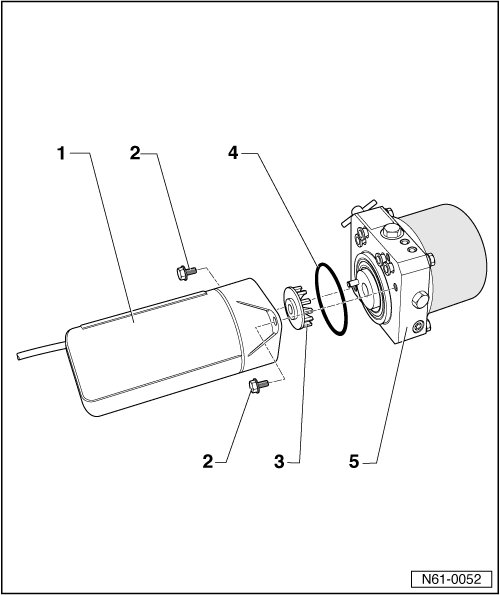 1
2
4
2
3
5
N61-0052