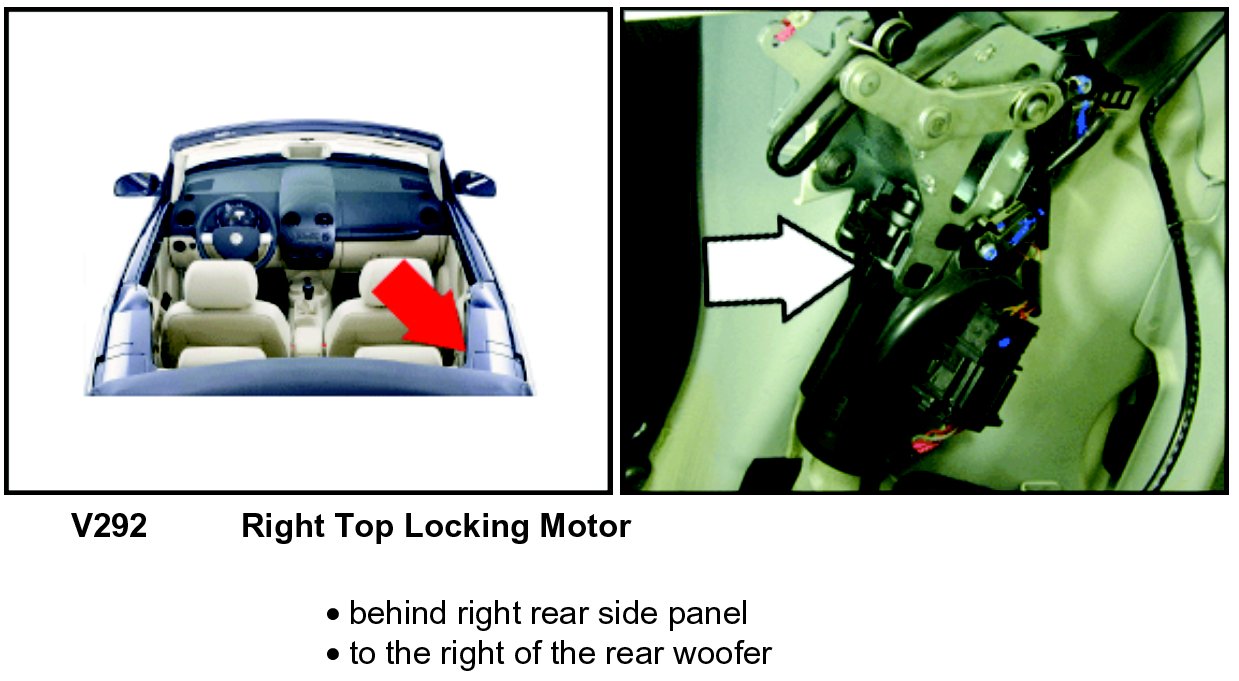 V292 Right Top Locking Motor

• behind right rear side panel
• to the right of the rear woofer