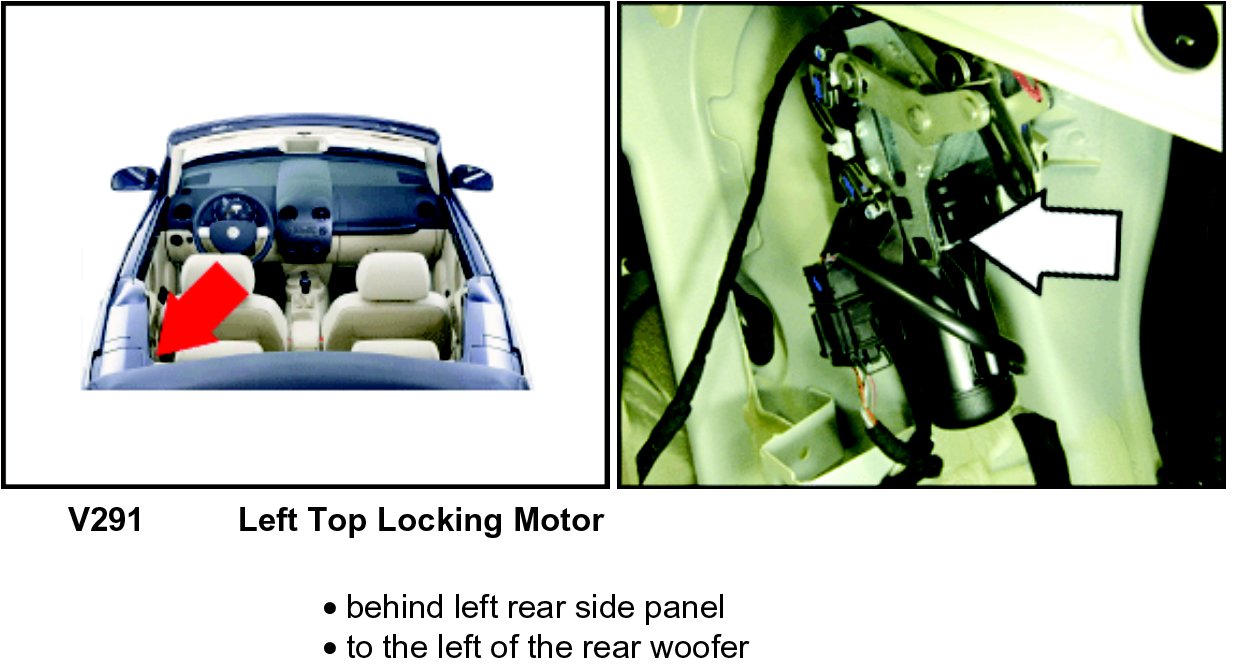 V291 Left Top Locking Motor

• behind left rear side panel
• to the left of the rear woofer