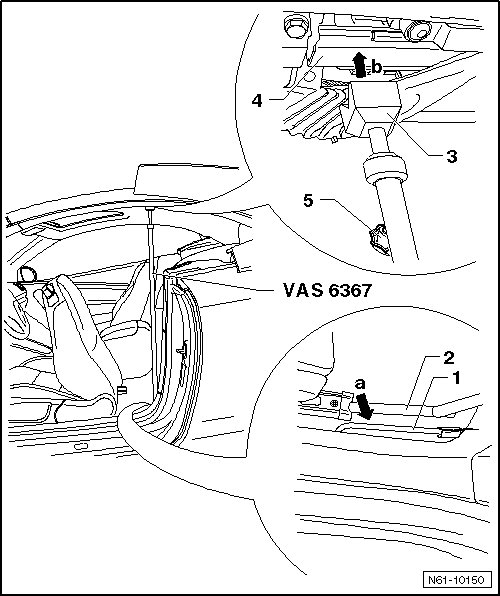 b
4
3
5
VAS 6367
2
a
1
N61-10150