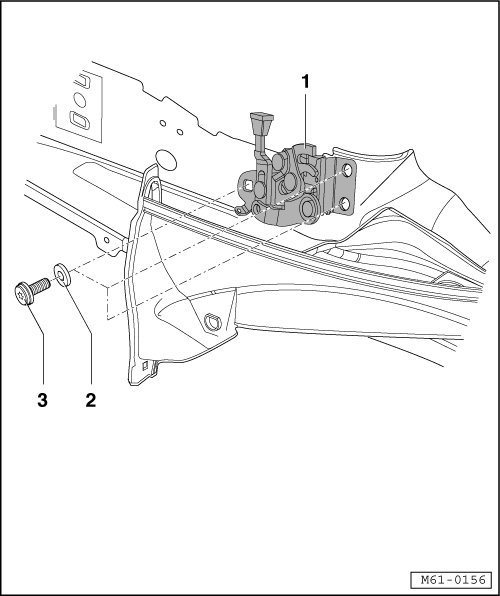 1

3 2

M61-0156