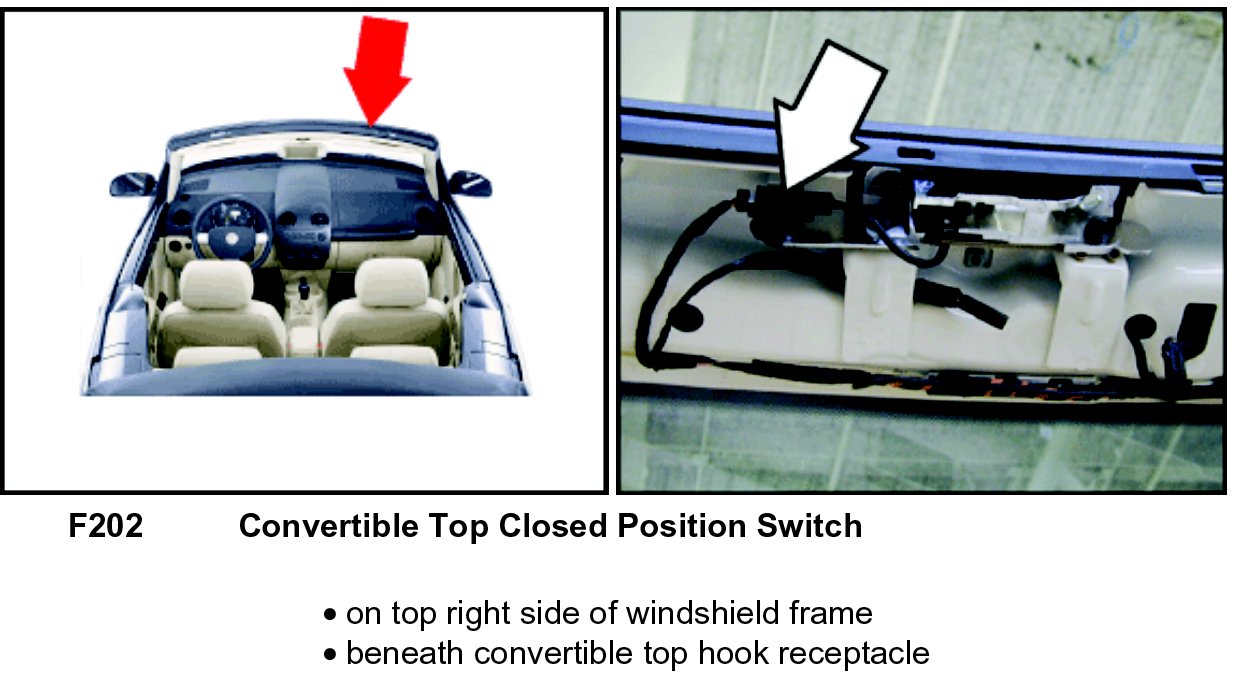 F202 Convertible Top Closed Position Switch

• on top right side of windshield frame
• beneath convertible top hook receptacle