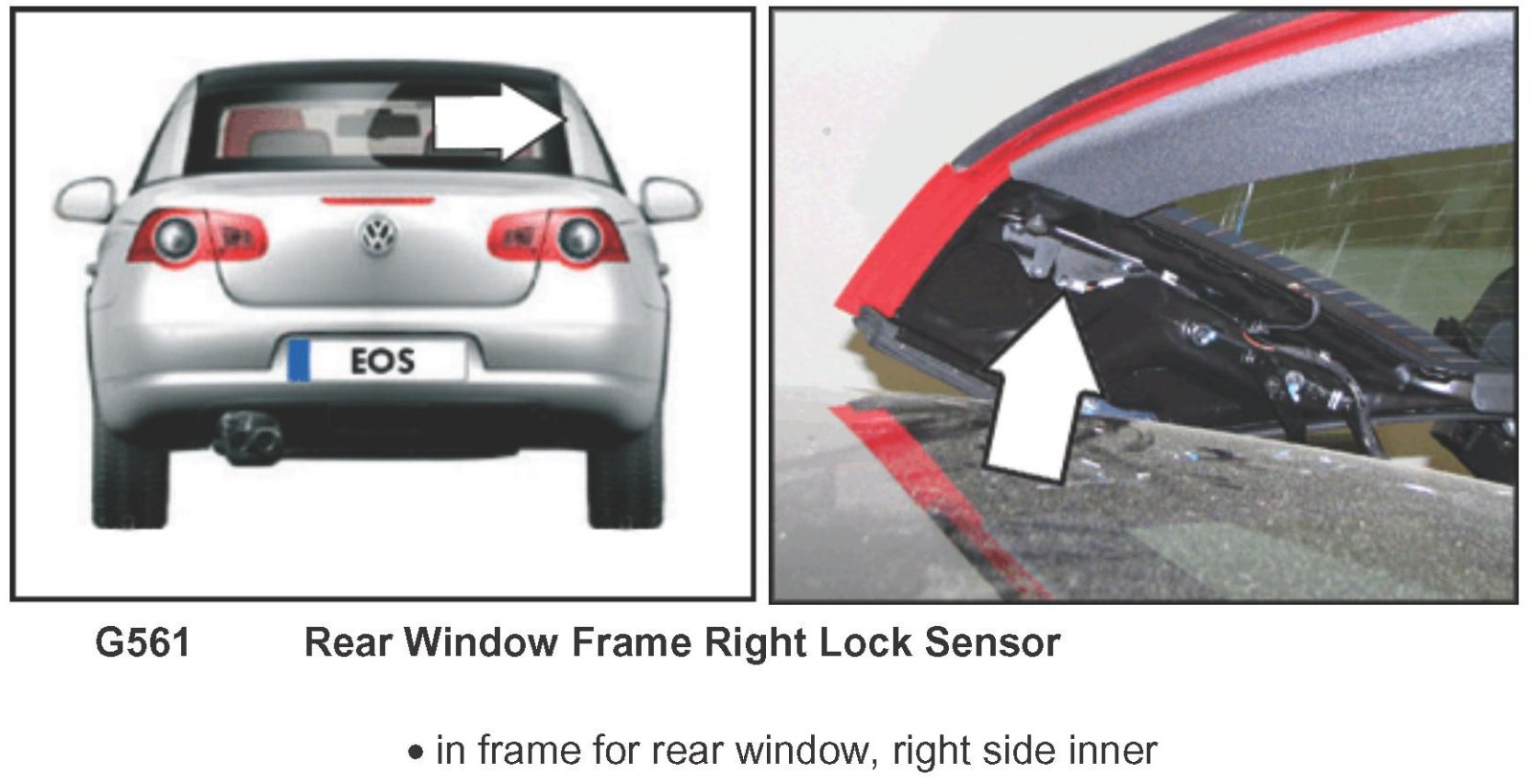 EOS

G561 Rear Window Frame Right Lock Sensor

• in frame for rear window, right side inner