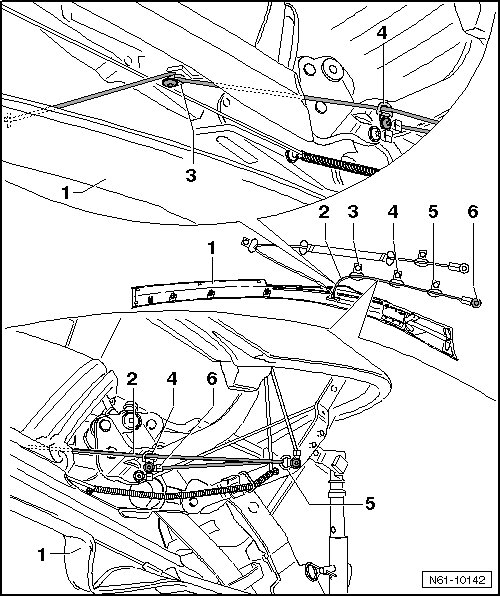 4
3
1
2 3 4 5 6
1
2 4 6
5
1
N61-10142