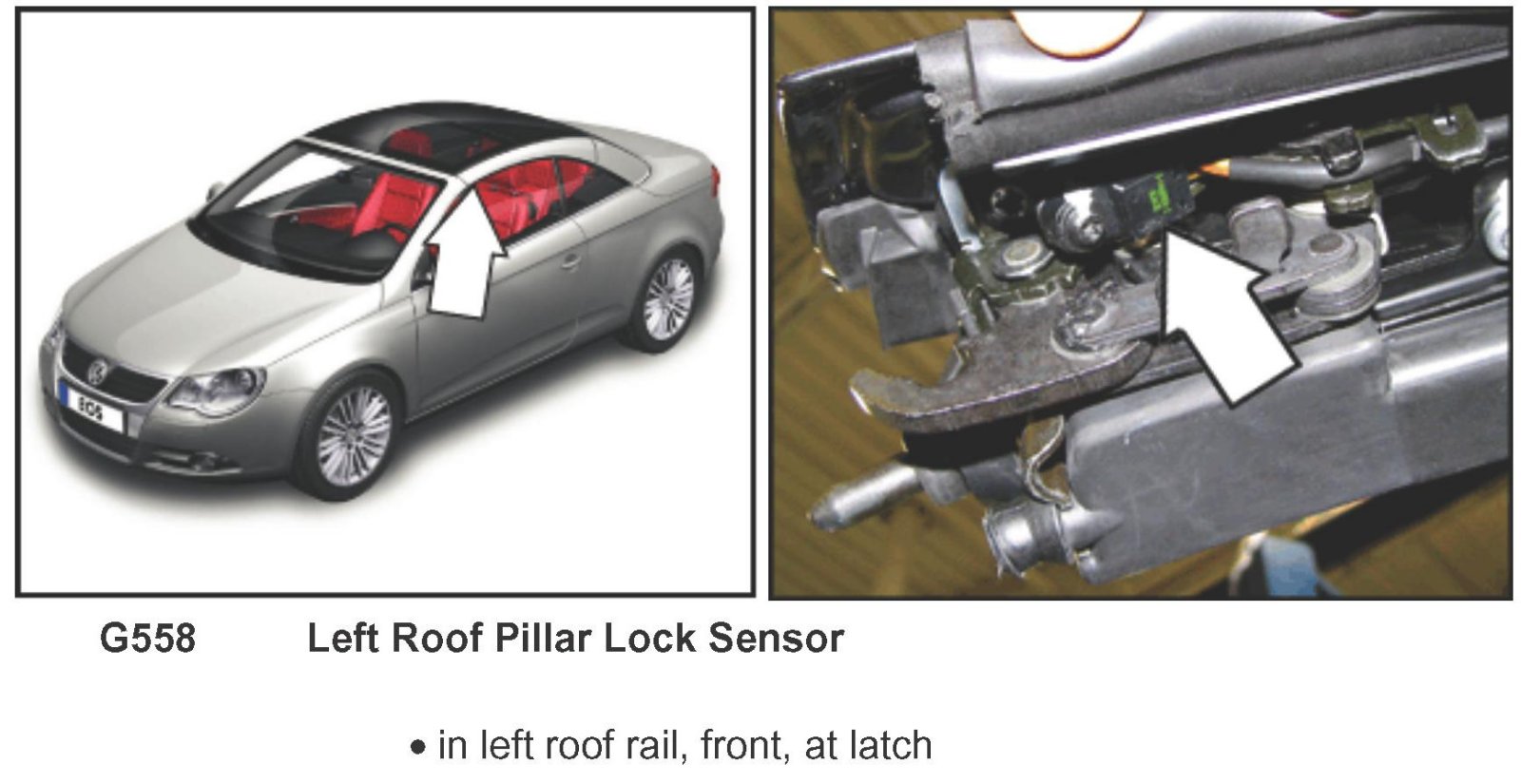 EOS

G558 Left Roof Pillar Lock Sensor

• in left roof rail, front, at latch