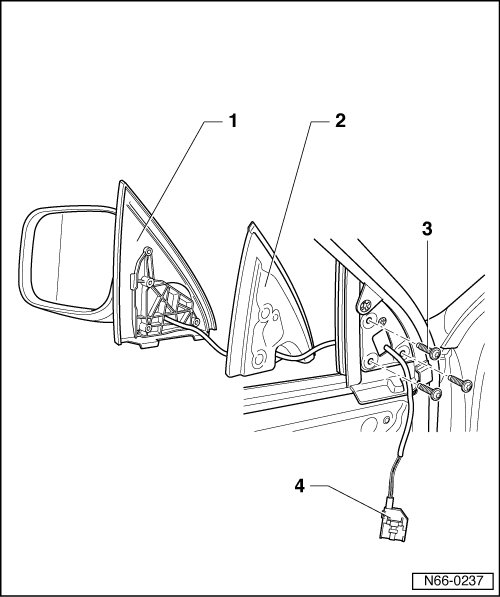 1
2
3
4
N66-0237