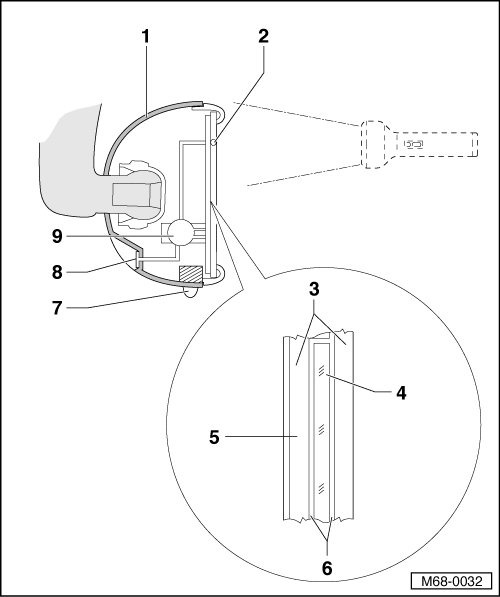 1
2
9
8
7
3
4
5
6
M68-0032