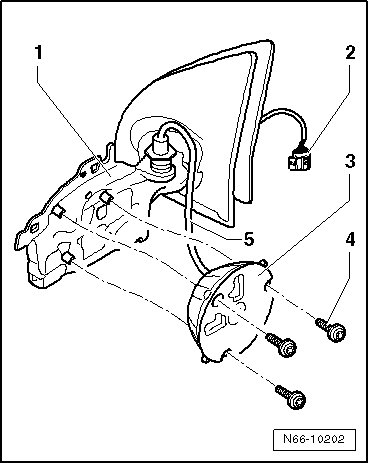 1
2
3
5
4
N66-10202