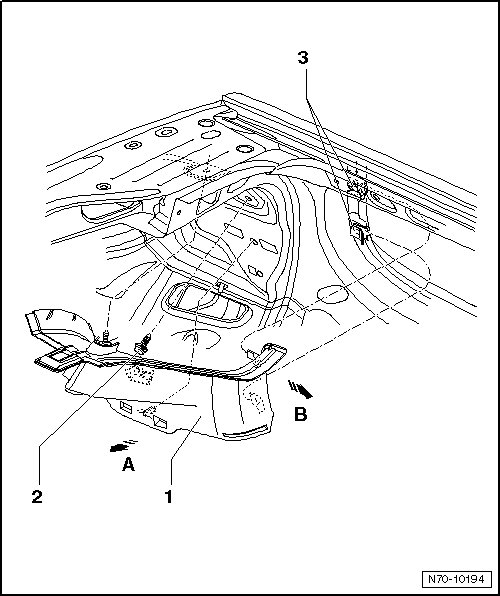 3

B

A

2

1

N70-10194