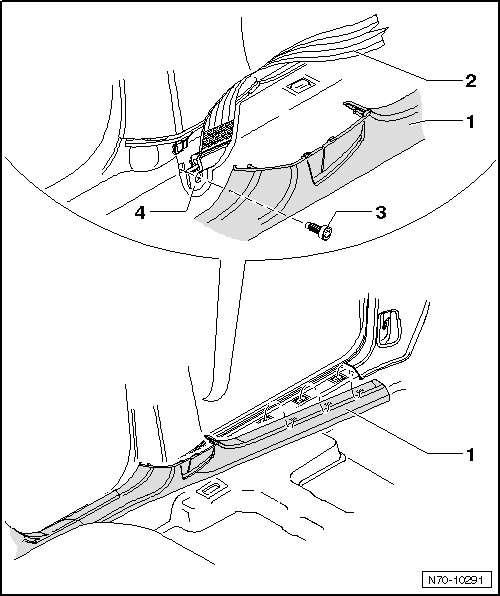 2
1
4
3
1
N70-10291