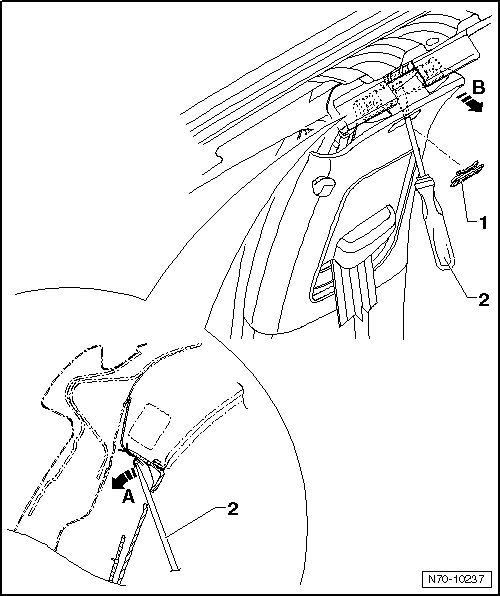 B
1
2
A
2
N70-10237