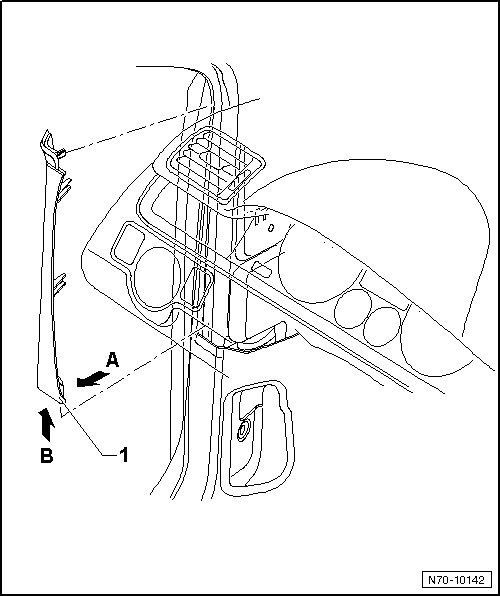 A

B

1

N70-10142