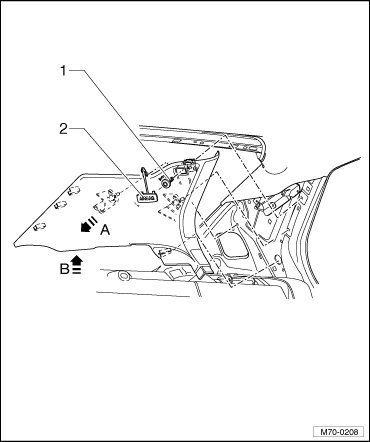 1

2

A

B

M70-0208