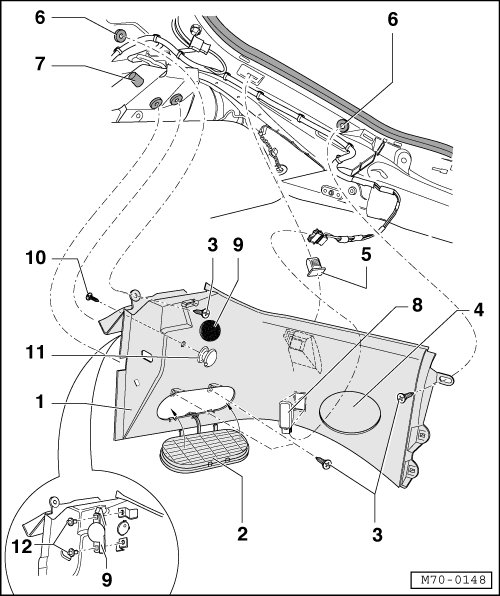 6
6
7
10
3
9
5
8
4
11
1
2
3
12
9
M70-0148