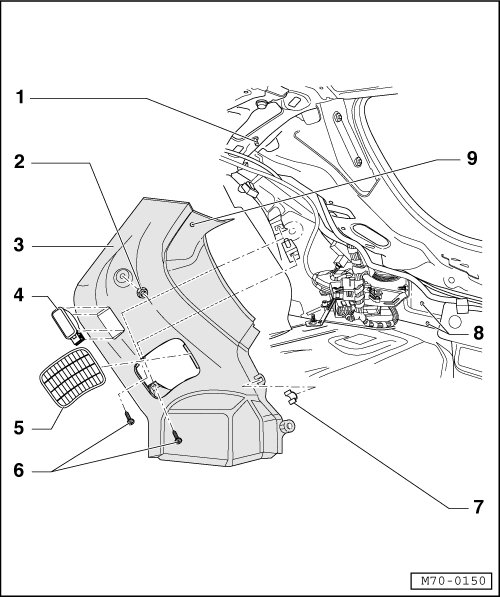 1
2
3
4
5
6
9
8
7
M70-0150