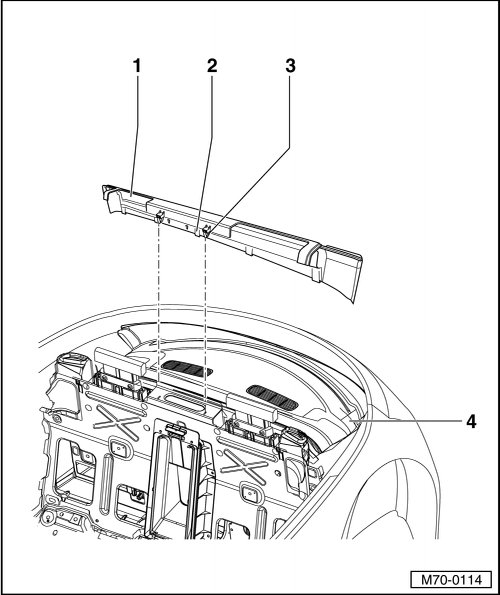 1
2
3
4
M70-0114