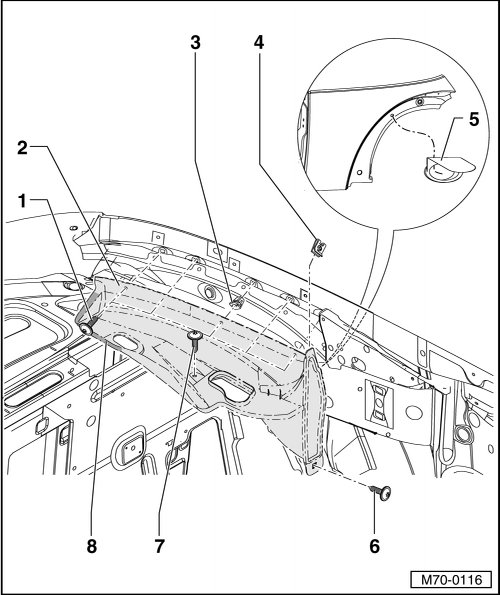 3
4
5
2
1
8
7
6
M70-0116