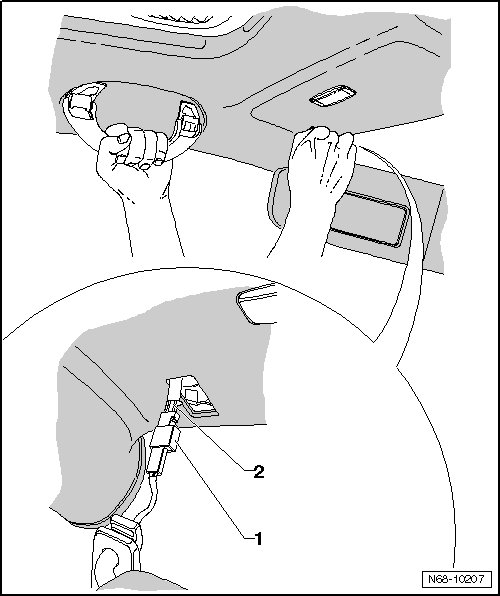 2

1

N68-10207