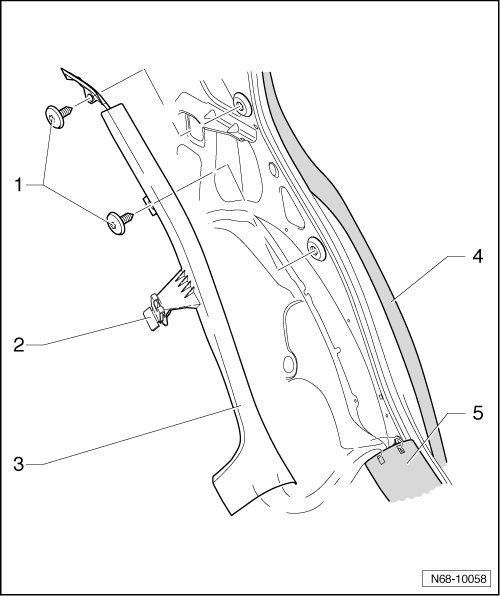 1
2
3
4
5
N68-10058