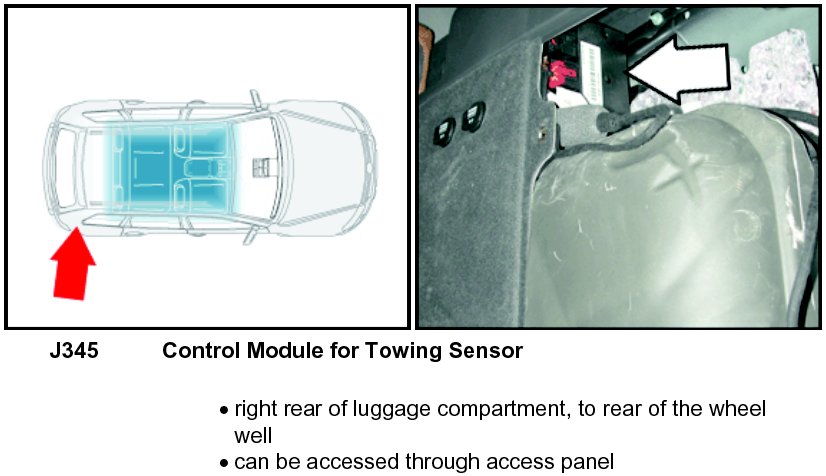 J345 Control Module for Towing Sensor

• right rear of luggage compartment, to rear of the wheel well
• can be accessed through access panel