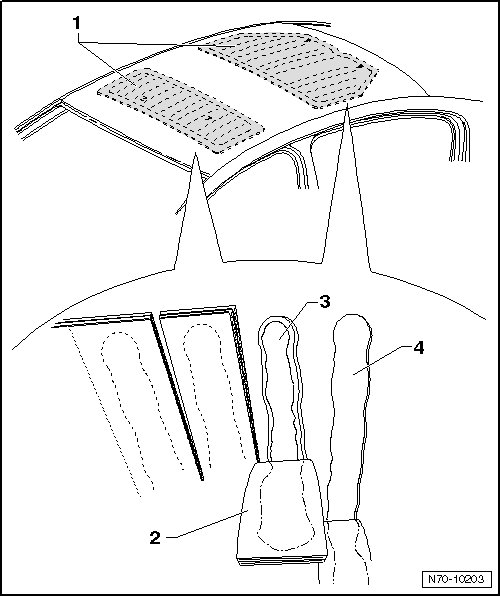 1
3
4
2
N70-10203