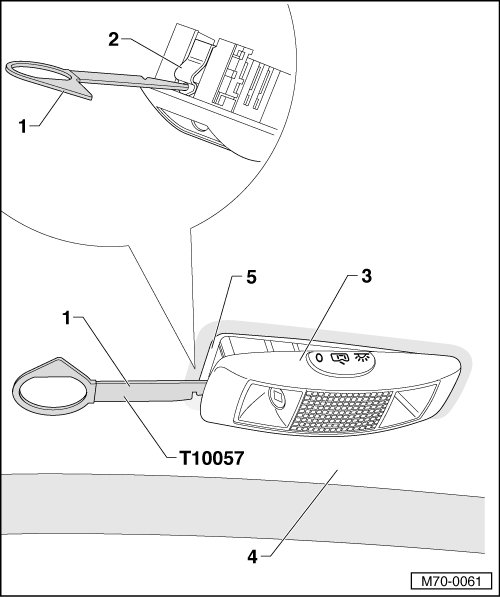 2
1
5
3
1
0
T10057
4
M70-0061