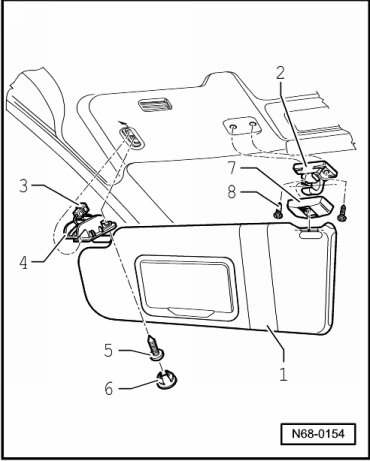 2
7
8
3
4
5
6
1
N68-0154