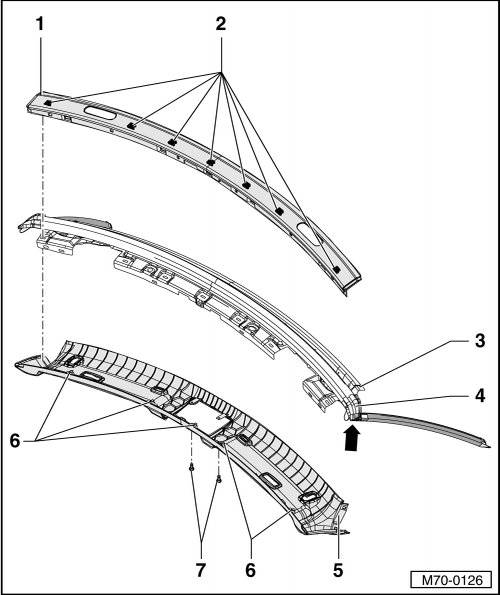 1
2
3
4
6
7
6
5
M70-0126