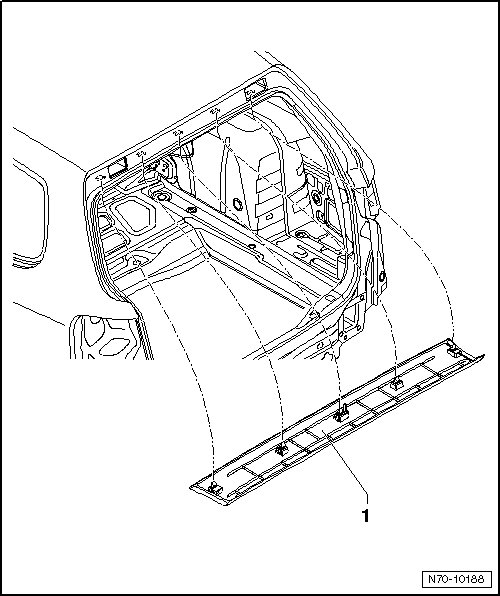 1

N70-10188