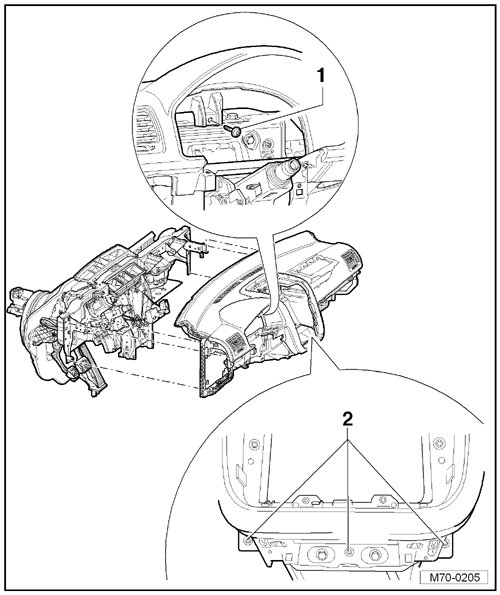 1

2

M70-0205