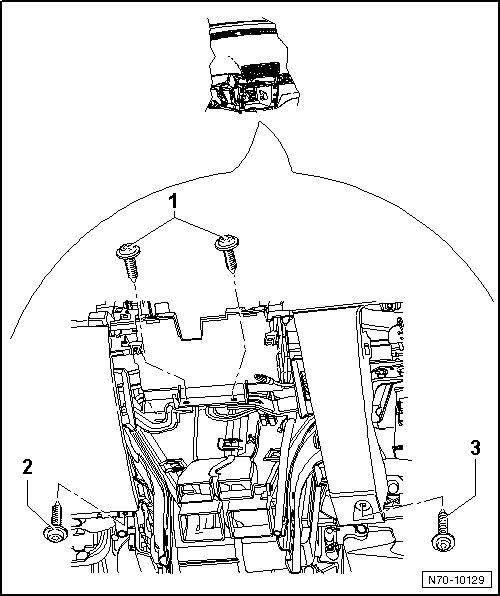 1

2

3

N70-10129