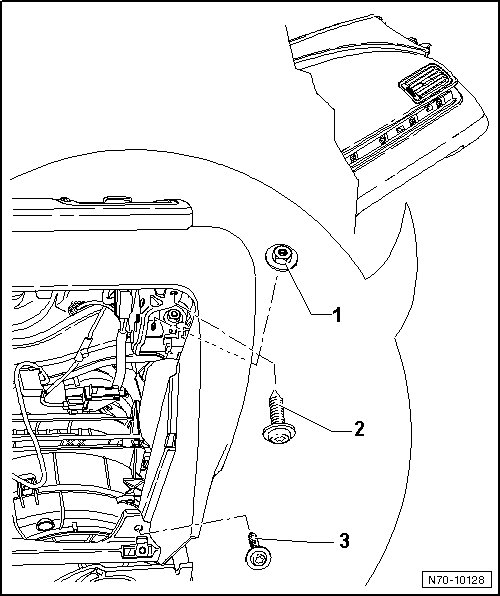 1
2
3
N70-10128