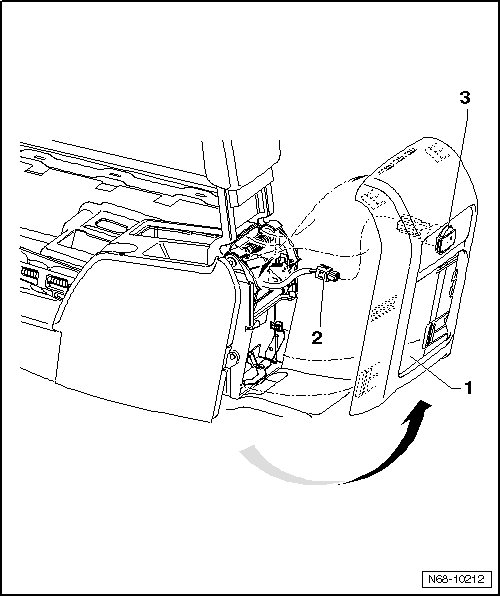 3

2

1

N68-10212