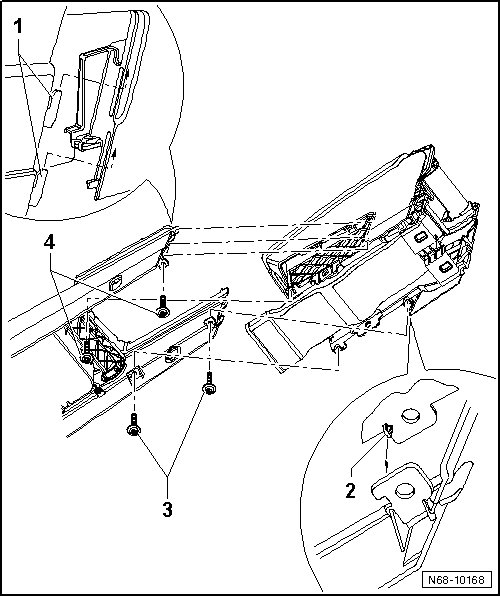 1

4

3

2

N68-10168