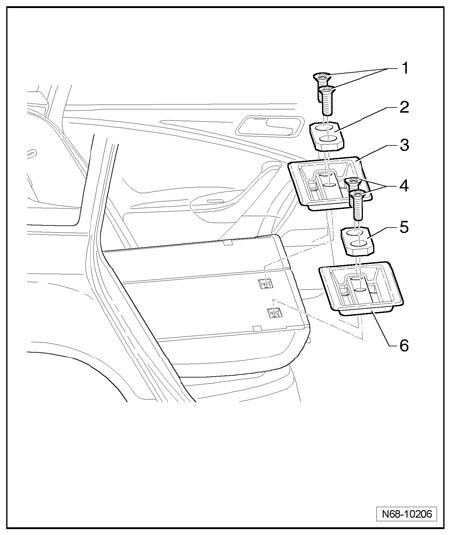 1
2
3
4
5
6
N68-10206