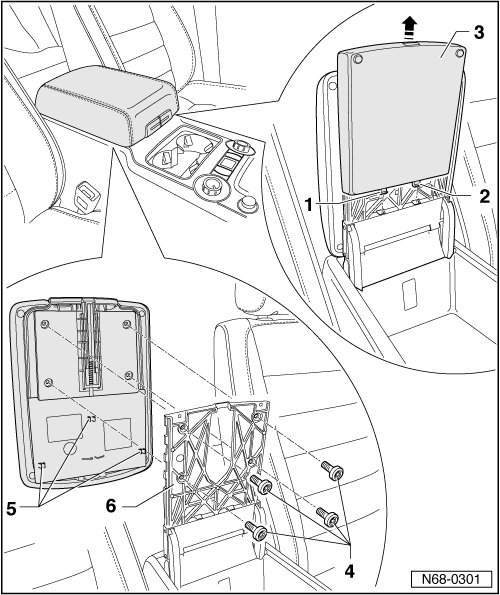 3
1
2
5
6
4
N68-0301